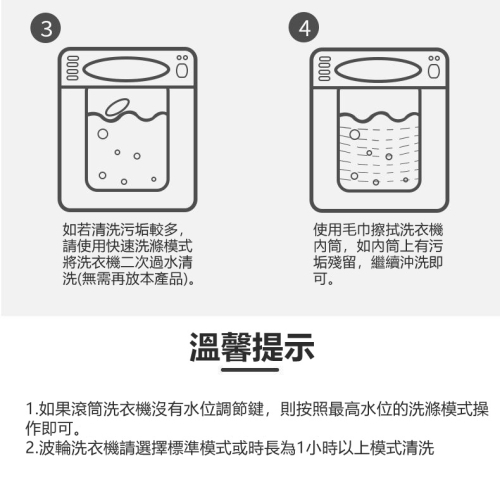 3

如若清洗污垢較多，請使用快速洗滌模式將洗衣機二次過水清洗(無需再放本產品)。

4

使用毛巾擦拭洗衣機內筒，如內筒上有污垢殘留，繼續沖洗即可。

溫馨提示

1.如果滾筒洗衣機沒有水位調節鍵，則按照最高水位的洗滌模式操作即可。
2.波輪洗衣機請選擇標準模式或時長為1小時以上模式清洗