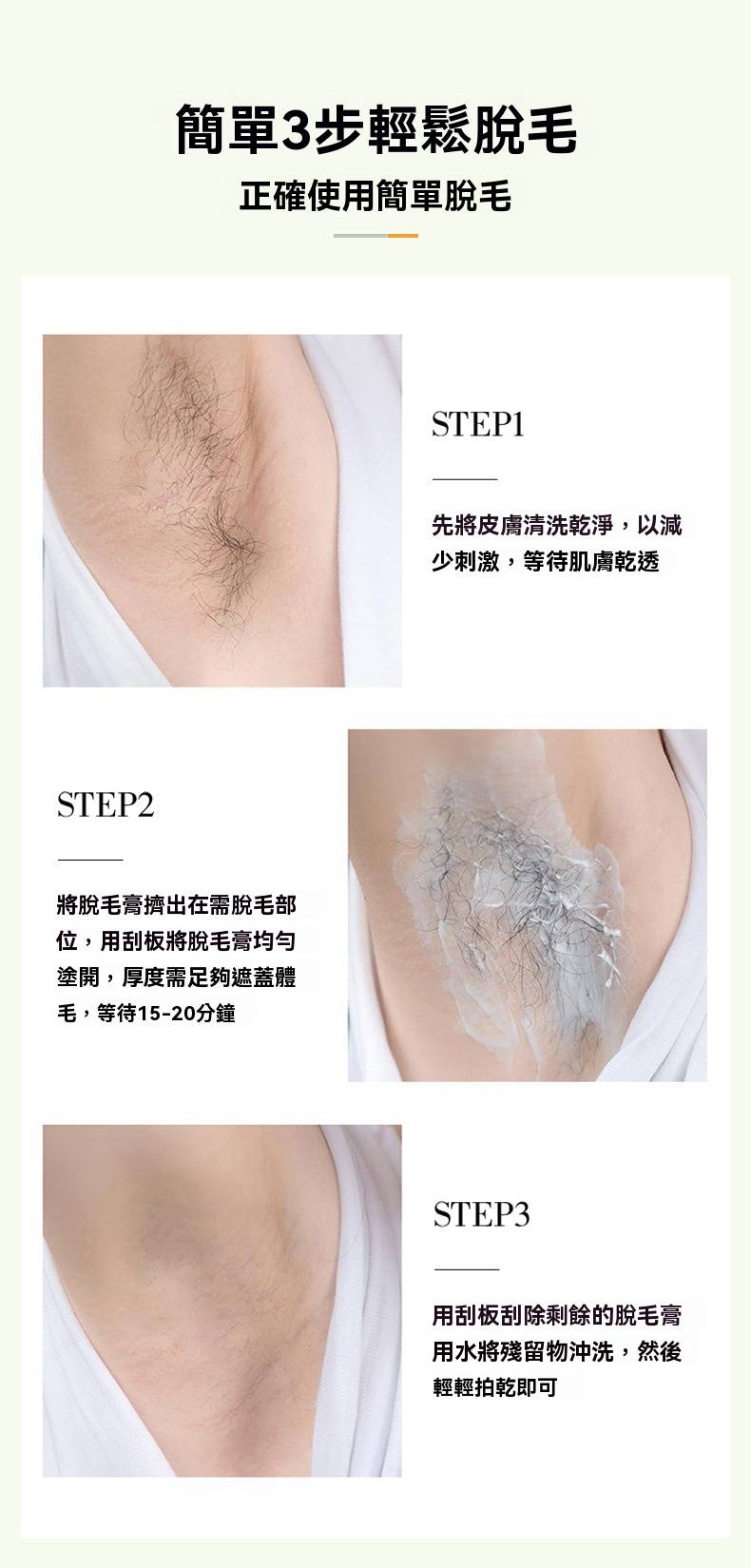 簡單3步輕鬆脫毛

正確使用簡單脫毛

STEP1

先將皮膚清洗乾淨，以減少刺激，等待肌膚乾透

STEP2

將脫毛膏擠出在需脫毛部位，用刮板將脫毛膏均勻塗開，厚度需足夠遮蓋體毛，等待15-20分鐘

STEP3

用刮板刮除剩餘的脫毛膏用水將殘留物沖洗，然後輕輕拍乾即可