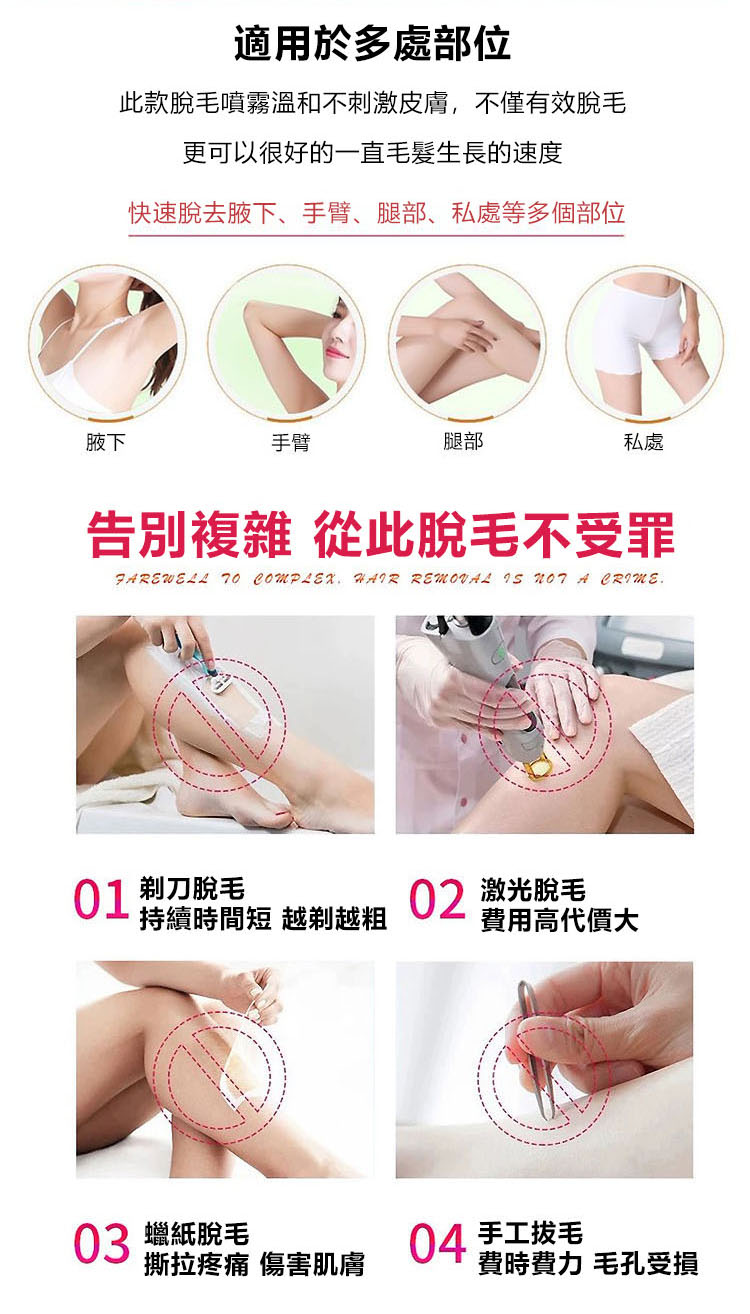 適用於多處部位

此款脫毛噴霧溫和不刺激皮膚，不僅有效脫毛

更可以很好的一直毛髮生長的速度

快速脫去腋下、手臂、腿部、私處等多個部位

腋下

手臂

腿部

私處

告別複雜 從此脫毛不受罪

FAREWELL TO COMPLEX. HAIR REMOVAL IS NOT A CRIME.

01 剃刀脫毛
持續時間短 越剃越粗

02 激光脫毛
費用高代價大

03 蠟紙脫毛
撕拉疼痛 傷害肌膚

04 手工拔毛
費時費力 毛孔受損