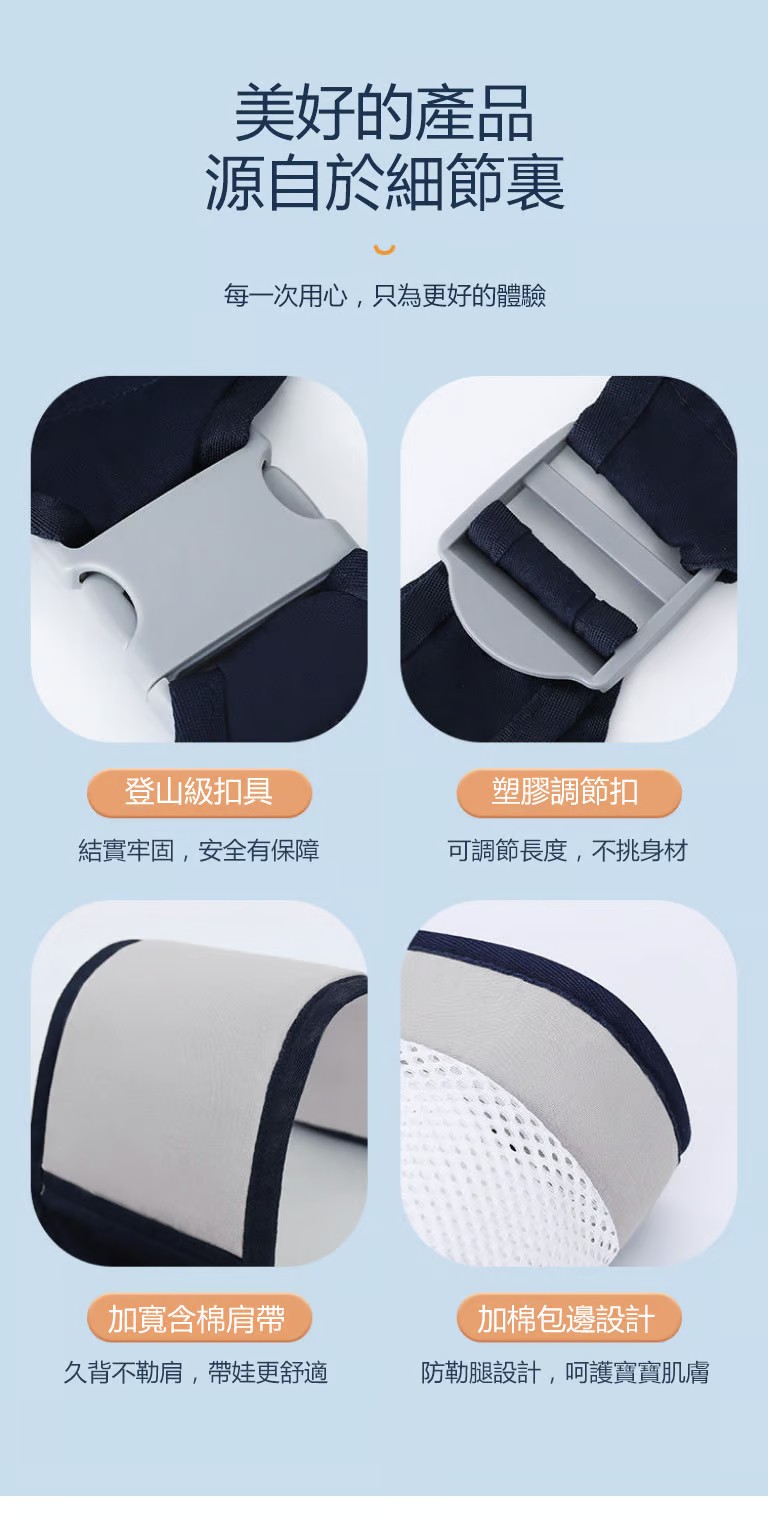 美好的產品
源自於細節裏

每一次用心，只為更好的體驗

登山級扣具
結實牢固，安全有保障

塑膠調節扣
可調節長度，不挑身材

加寬含棉肩帶
久背不勒肩，帶娃更舒適

加棉包邊設計
防勒腿設計，呵護寶寶肌膚