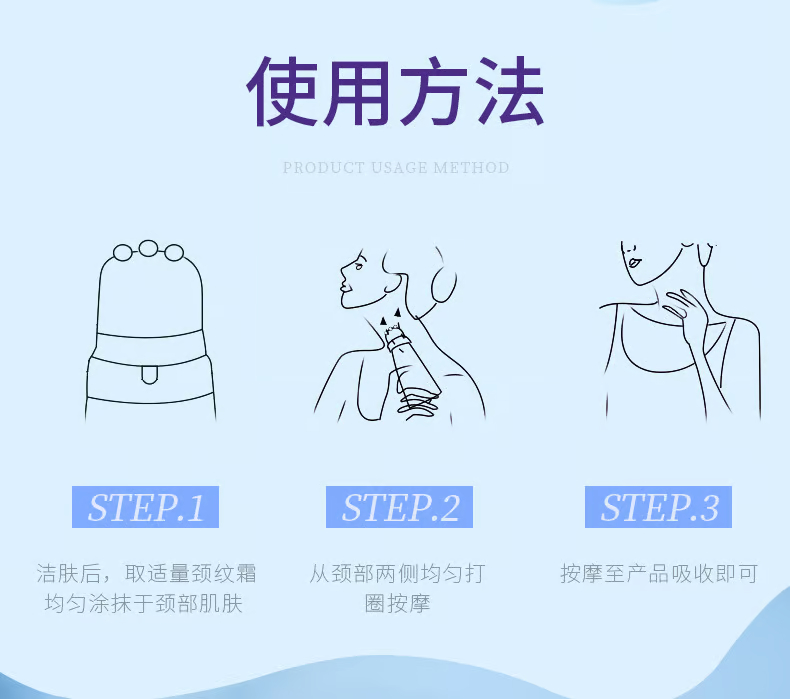 使用方法

PRODUCT USAGE METHOD

STEP.1

洁肤后，取适量颈纹霜均匀涂抹于颈部肌肤

STEP.2

从颈部两侧均匀打圈按摩

STEP.3

按摩至产品吸收即可