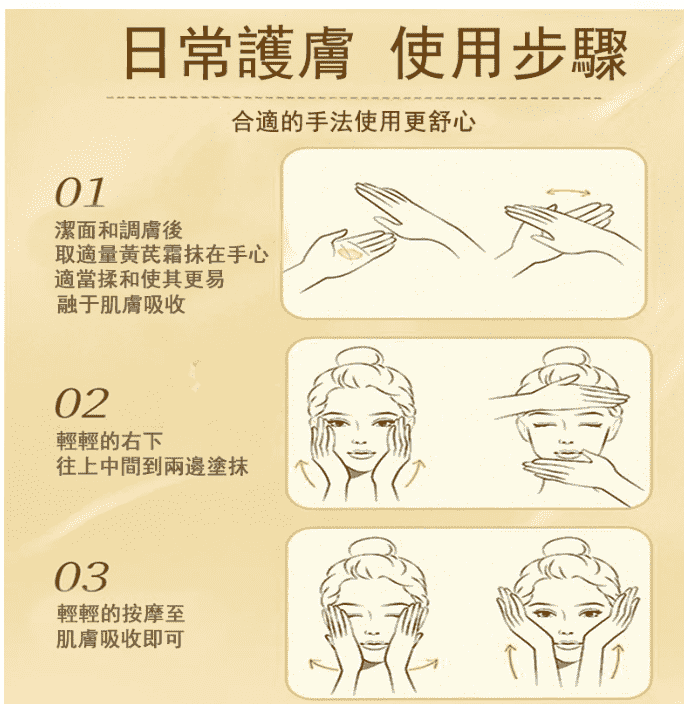 日常護膚 使用步驟

合適的手法使用更舒心

01

潔面和調膚後
取適量黃芪霜抹在手心
適當揉和使其更易
融于肌膚吸收

02

輕輕的右下
往上中間到兩邊塗抹

03

輕輕的按摩至
肌膚吸收即可