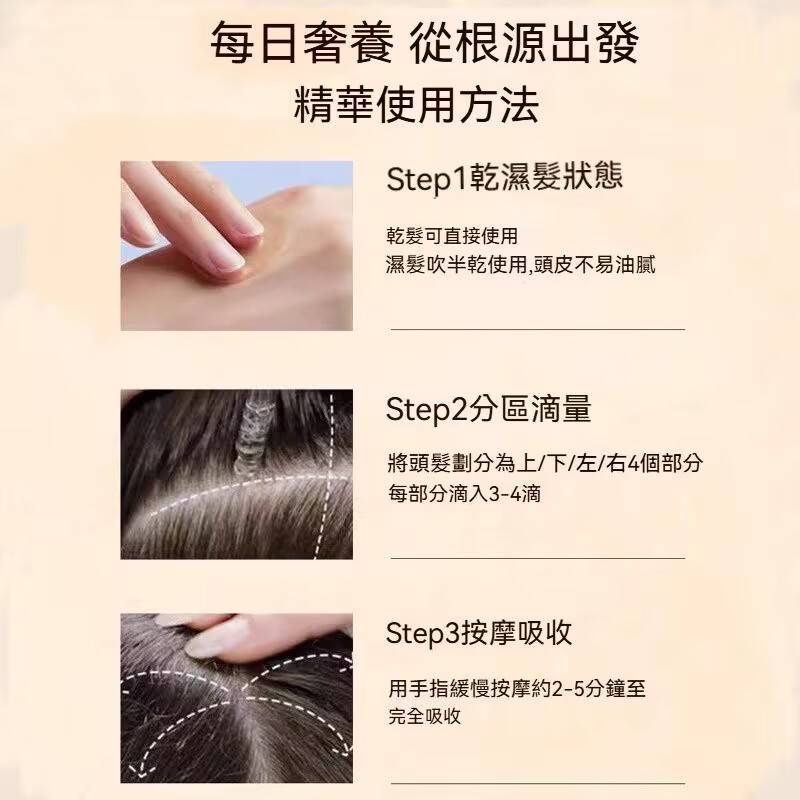 每日奢養 從根源出發
精華使用方法

Step1乾濕髮狀態

乾髮可直接使用
濕髮吹半乾使用,頭皮不易油膩

Step2分區滴量

將頭髮劃分為上/下/左/右4個部分
每部分滴入3-4滴

Step3按摩吸收

用手指緩慢按摩約2-5分鐘至完全吸收