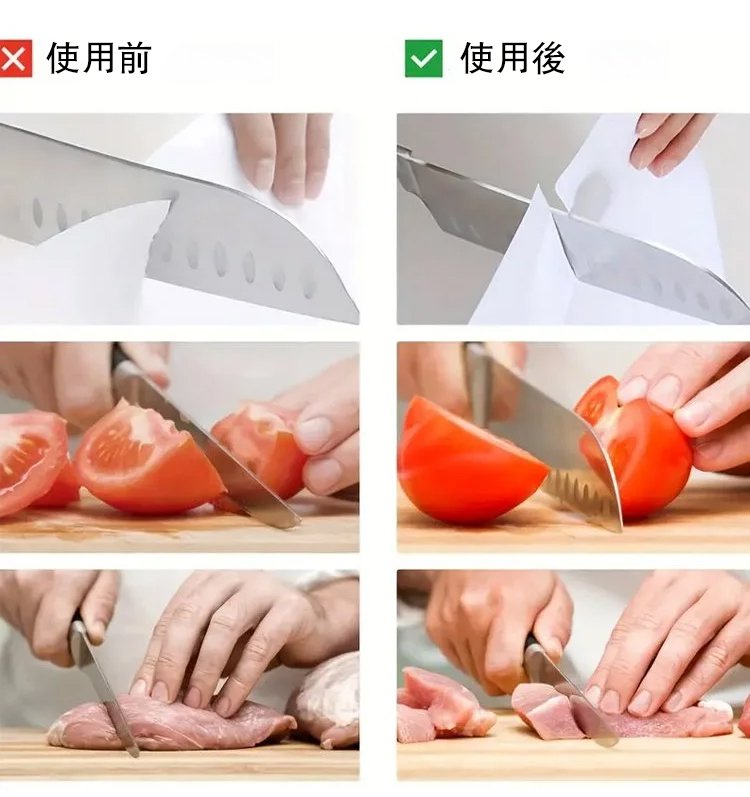 使用前

使用後