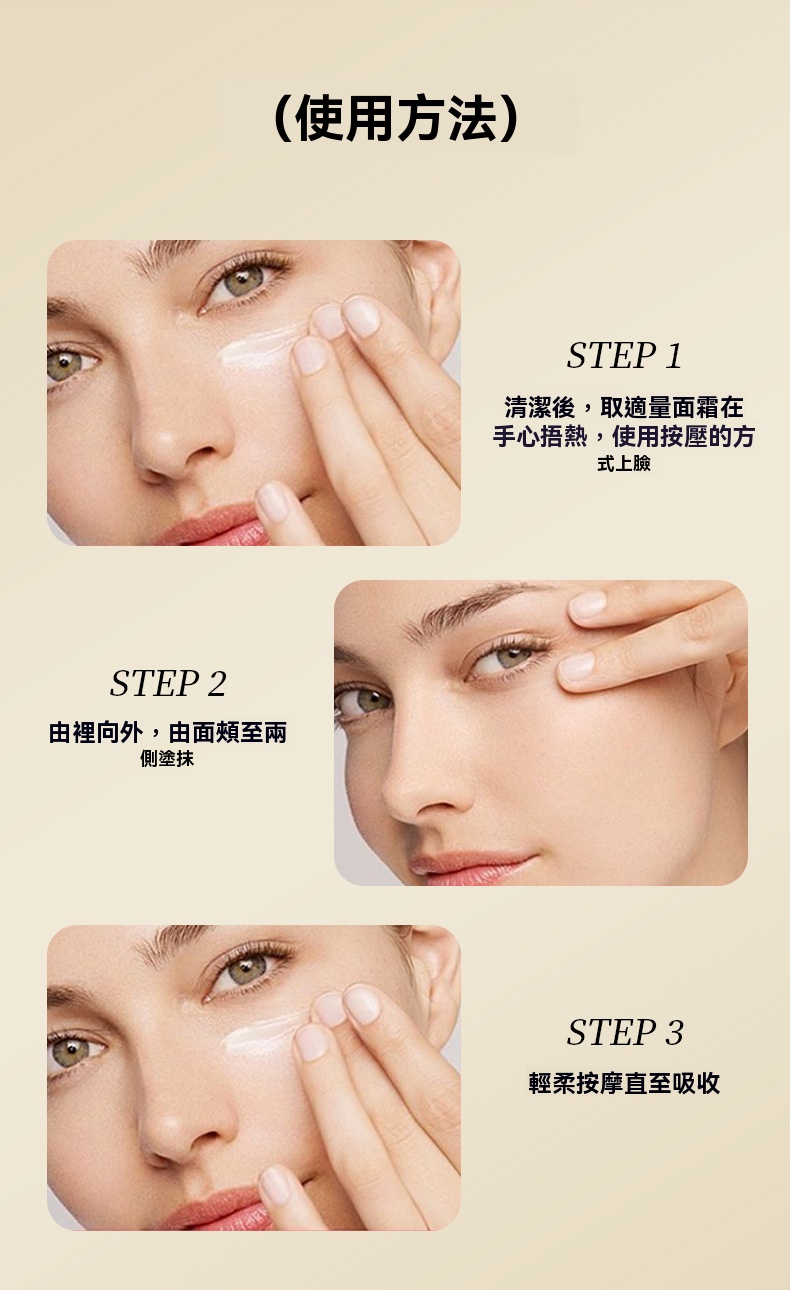 (使用方法)

STEP 1
清潔後，取適量面霜在手心捂熱，使用按壓的方式上臉

STEP 2
由裡向外，由面頰至兩側塗抹

STEP 3
輕柔按摩直至吸收