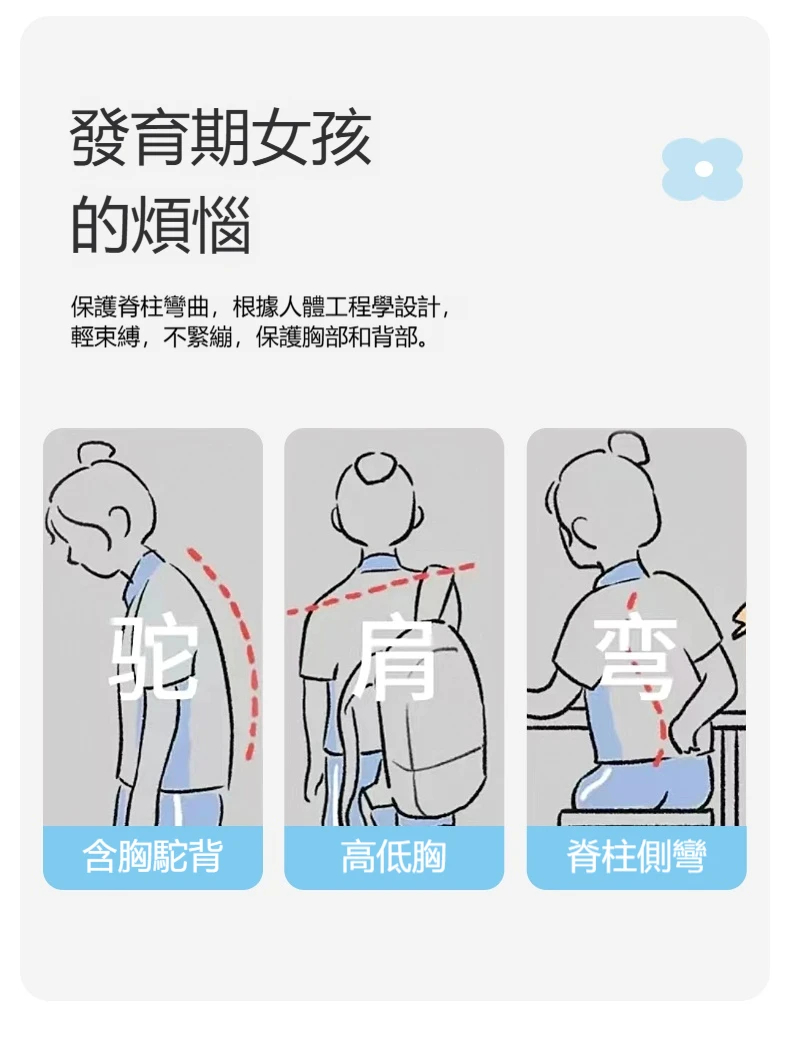 發育期女孩
的煩惱

保護脊柱彎曲，根據人體工程學設計，
輕束縛，不緊繃，保護胸部和背部。

驼
含胸駝背

肩
高低胸

弯
脊柱側彎